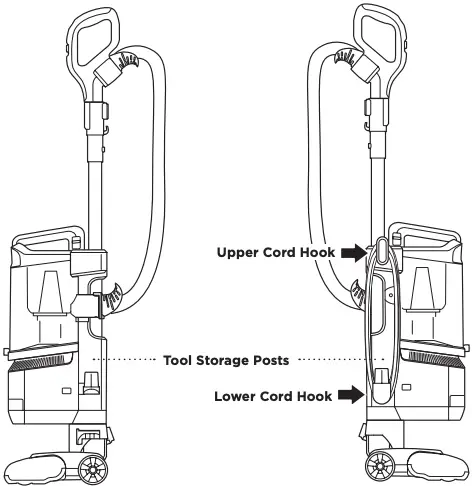 Upper Cord Hook

Tool Storage Posts

Lower Cord Hook