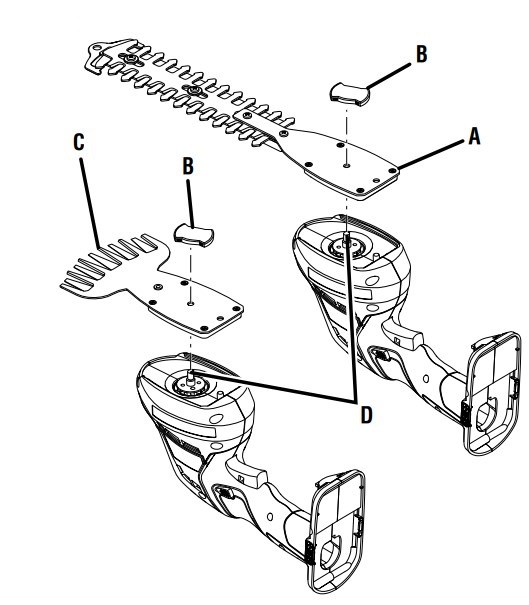 B
A
C
B
D