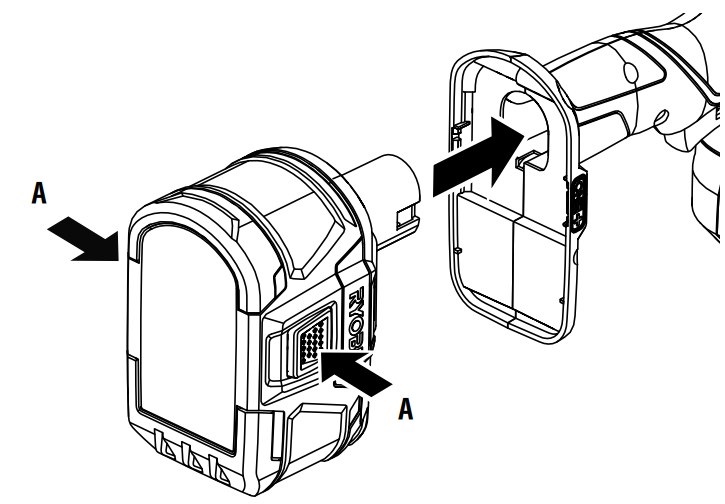 A

RYOBI

A