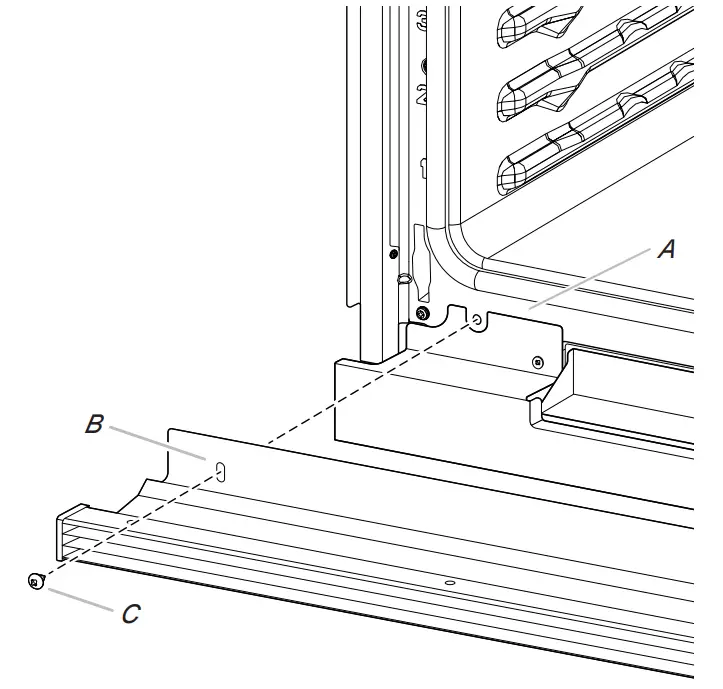 A
B
C