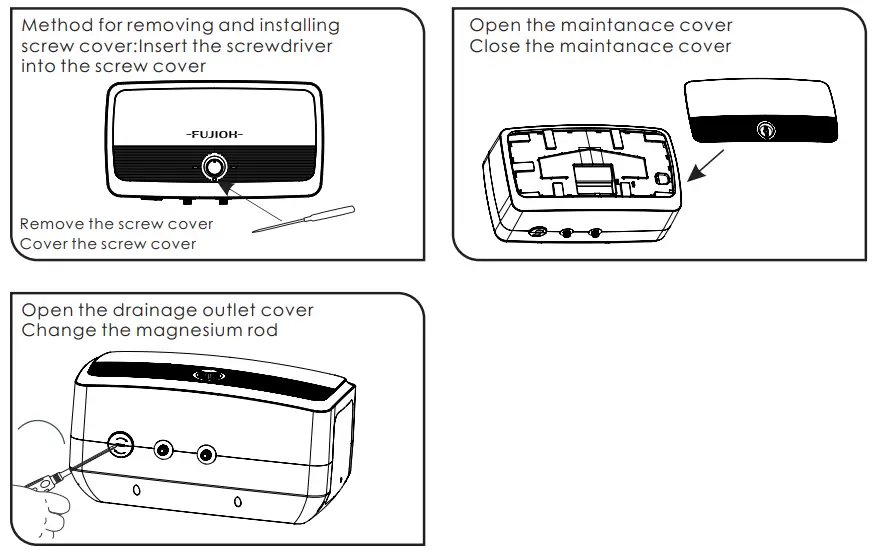 Method for removing and installing screw cover:Insert the screwdriver into the screw cover

-FUJIOH-

Remove the screw cover
Cover the screw cover

Open the maintanace cover
Close the maintanace cover

Open the drainage outlet cover
Change the magnesium rod