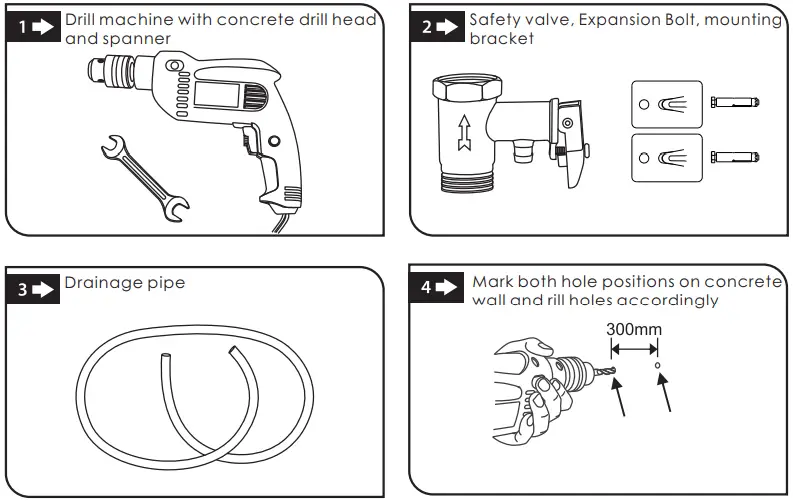 1 Drill machine with concrete drill head and spanner

2 Safety valve, Expansion Bolt, mounting bracket

3 Drainage pipe

4 Mark both hole positions on concrete wall and rill holes accordingly

300mm