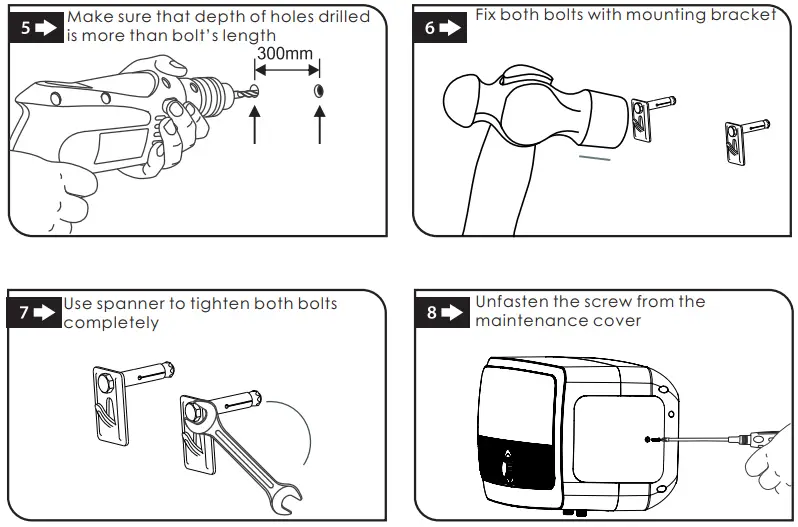 5 Make sure that depth of holes drilled is more than bolt's length

300mm

6 Fix both bolts with mounting bracket

7 Use spanner to tighten both bolts completely

8 Unfasten the screw from the maintenance cover