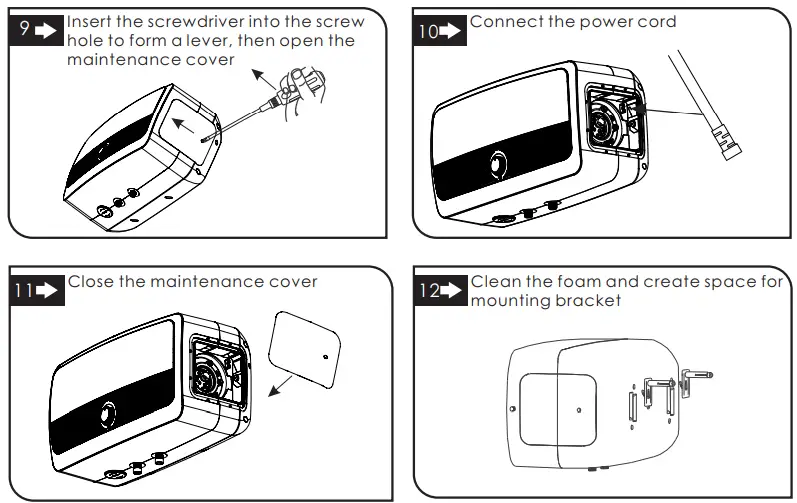 9 Insert the screwdriver into the screw hole to form a lever, then open the maintenance cover

10 Connect the power cord

11 Close the maintenance cover

12 Clean the foam and create space for mounting bracket