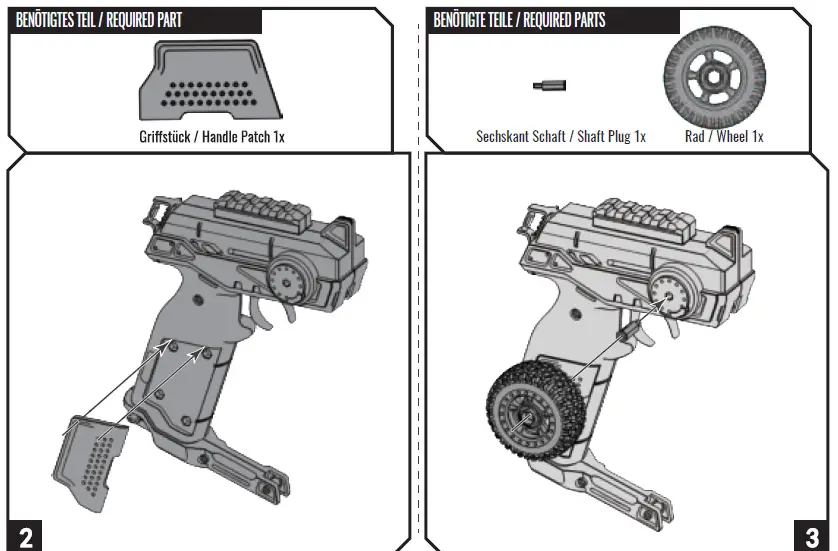 BENÖTIGTES TEIL / REQUIRED PART

Griffstück / Handle Patch 1x

2

BENÖTIGTE TEILE / REQUIRED PARTS

Sechskant Schaft / Shaft Plug 1x

Rad / Wheel 1x

3