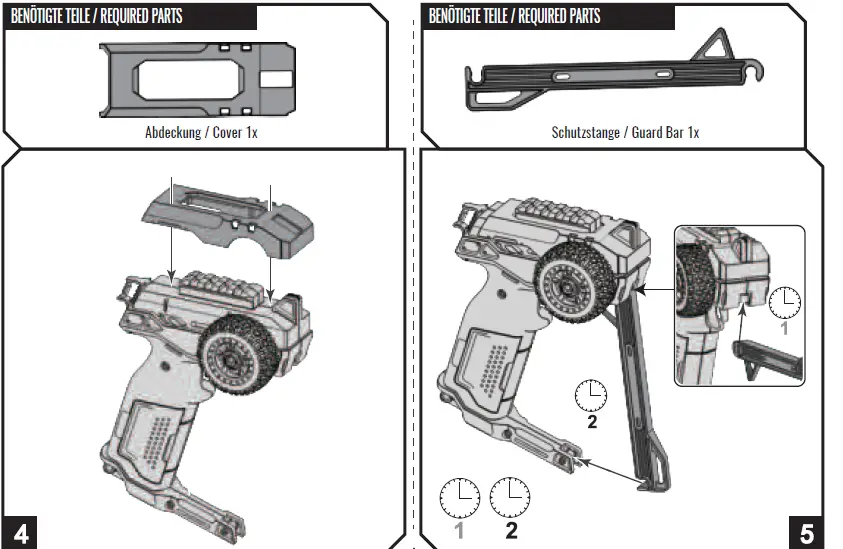 BENÖTIGTE TEILE / REQUIRED PARTS

Abdeckung / Cover 1x

4

BENÖTIGTE TEILE / REQUIRED PARTS

Schutzstange / Guard Bar 1x

1

2

1

2

5