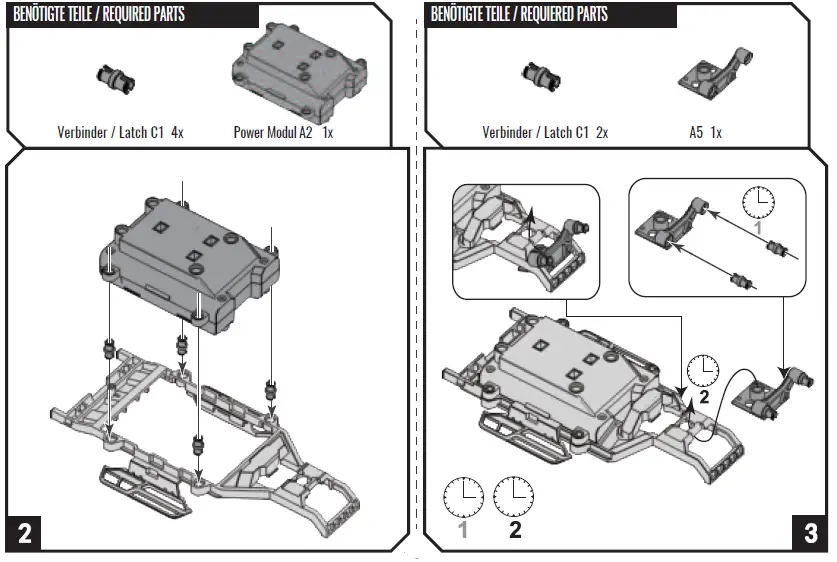 BENÖTIGTE TEILE / REQUIRED PARTS

Verbinder / Latch C1 4x

Power Modul A2 1x

2

BENÖTIGTE TEILE / REQUIERED PARTS

Verbinder / Latch C1 2x

A5 1x

1

2

1

2

3