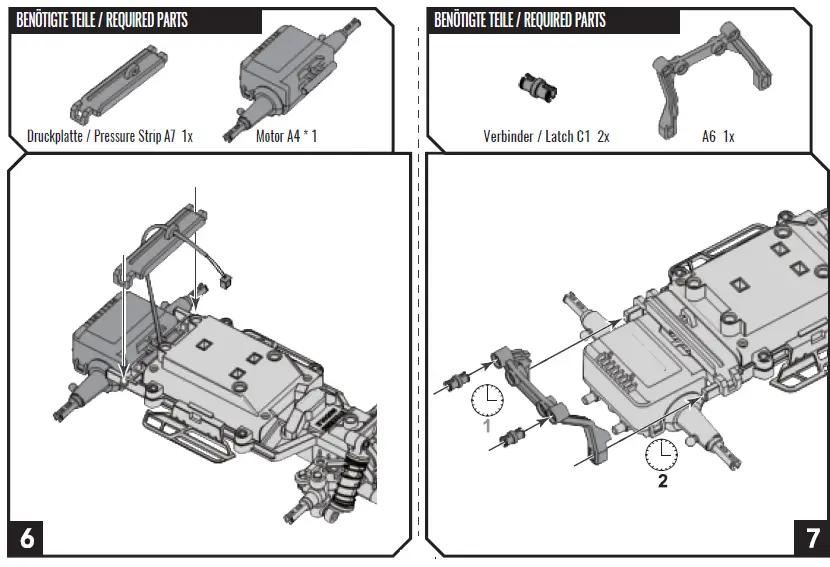 BENÖTIGTE TEILE / REQUIRED PARTS

Druckplatte / Pressure Strip A7 1x

Motor A4 * 1

6

BENÖTIGTE TEILE / REQUIRED PARTS

Verbinder / Latch C1 2x

A6 1x

1

2

7