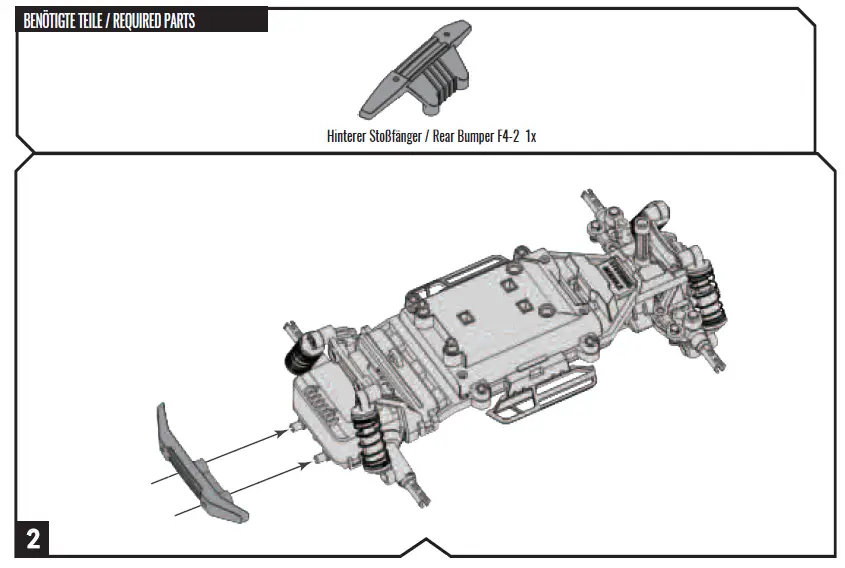 BENÖTIGTE TEILE / REQUIRED PARTS

Hinterer Stoßfänger / Rear Bumper F4-2 1x

2