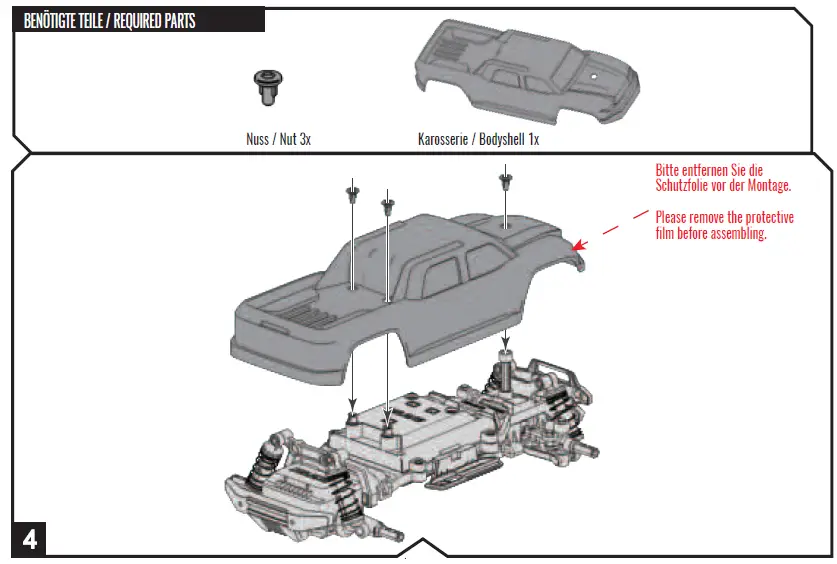 BENÖTIGTE TEILE / REQUIRED PARTS

Nuss / Nut 3x

Karosserie / Bodyshell 1x

Bitte entfernen Sie die Schutzfolie vor der Montage.

Please remove the protective film before assembling.

4