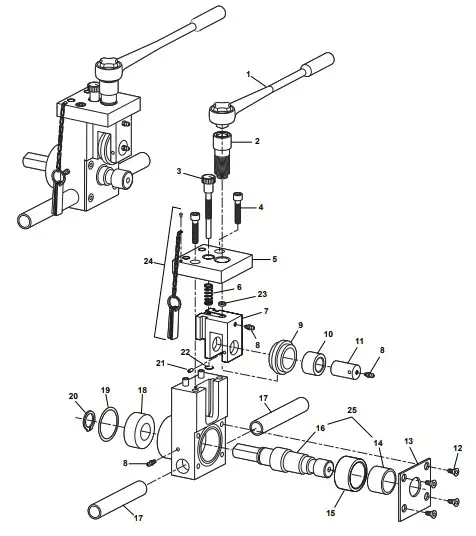 1
2
3
4
24
5
6
23
7
8
9
10
11
8
22
21
20
19
18
17
25
16
14
13
12
8
15
17