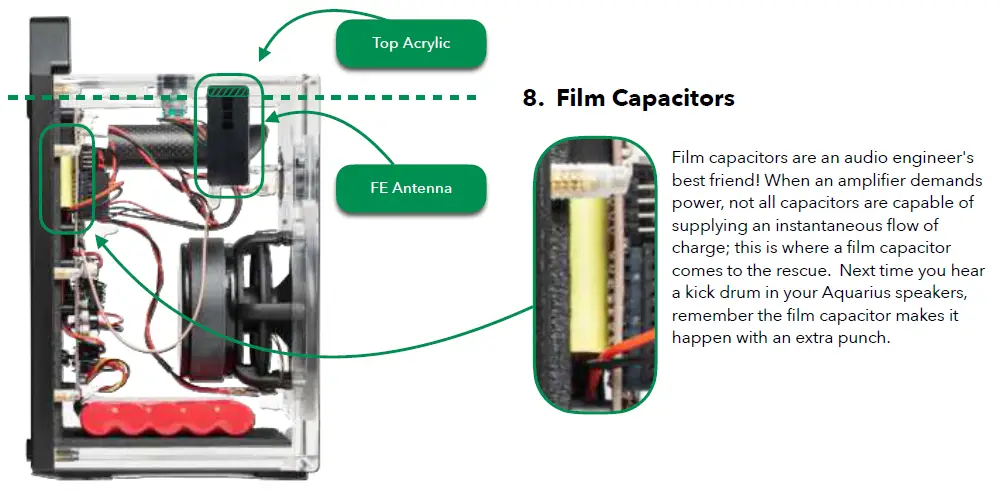 Top Acrylic

FE Antenna

8. Film Capacitors

Film capacitors are an audio engineer's best friend! When an amplifier demands power, not all capacitors are capable of supplying an instantaneous flow of charge; this is where a film capacitor comes to the rescue. Next time you hear a kick drum in your Aquarius speakers, remember the film capacitor makes it happen with an extra punch.