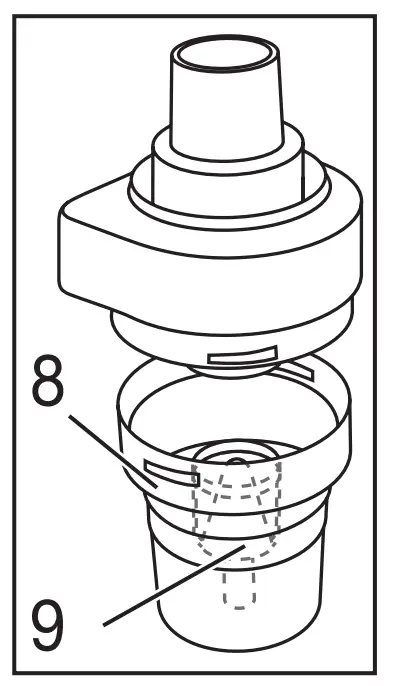 8
9