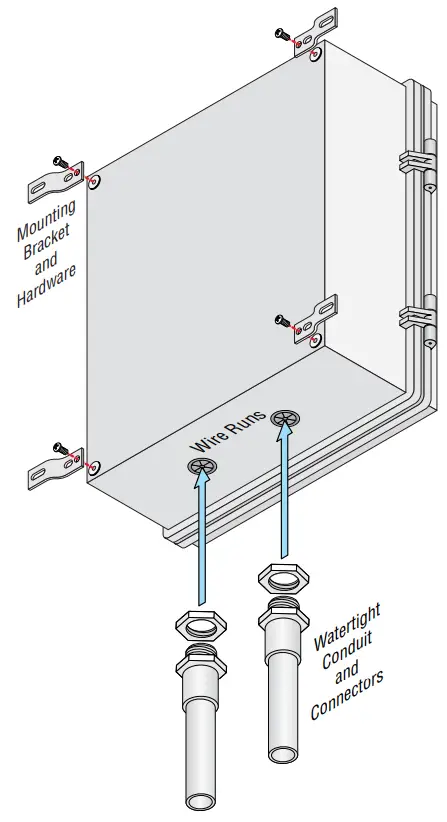 Mounting Bracket and Hardware

Wire Runs

Watertight Conduit and Connectors