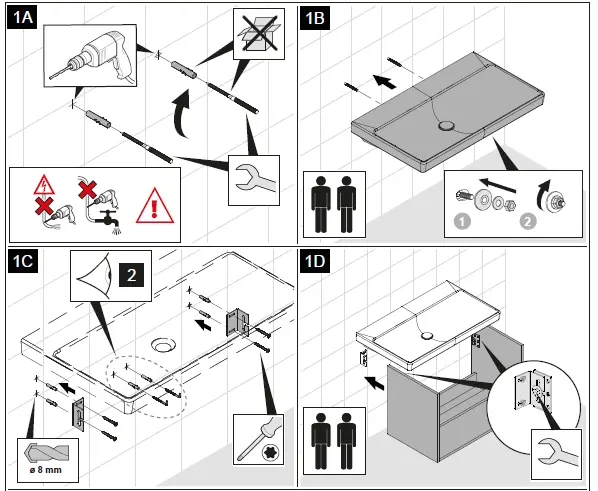 1A

1B

1
2

1C
2

ø 8 mm

1D