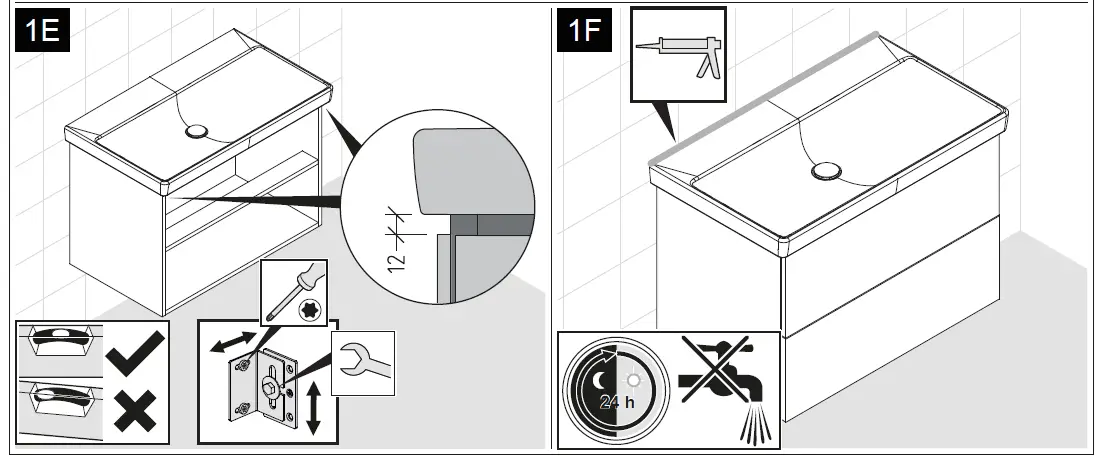 1E

12

1F

24 h