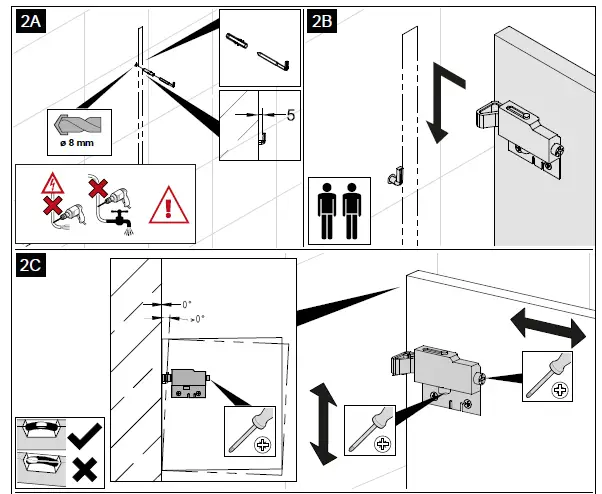 2A

ø 8 mm

5

2B

2C

0°

>0°