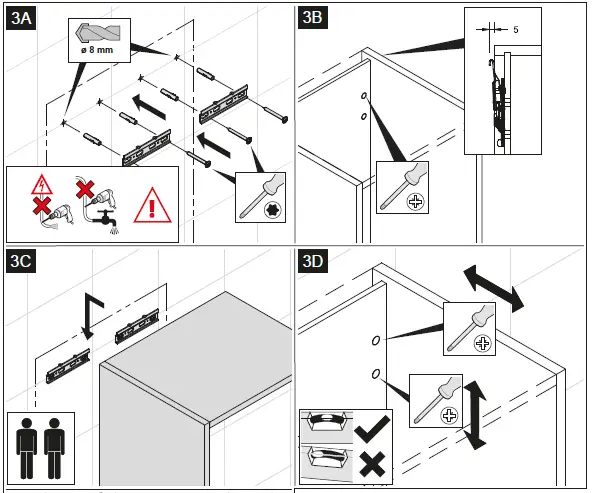 3A

ø 8 mm

3B

5

3C

3D