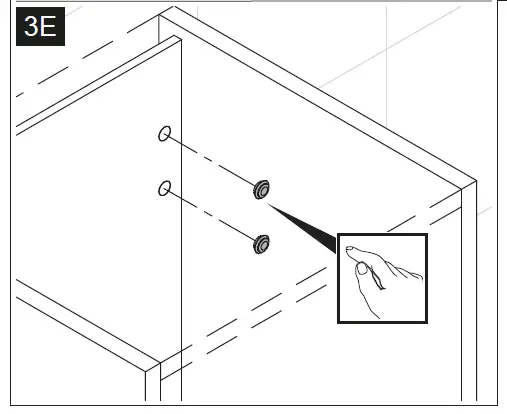 3E