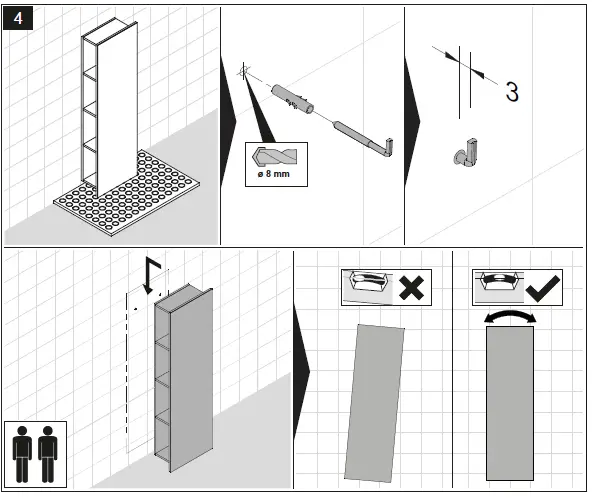 4

ø 8 mm

3