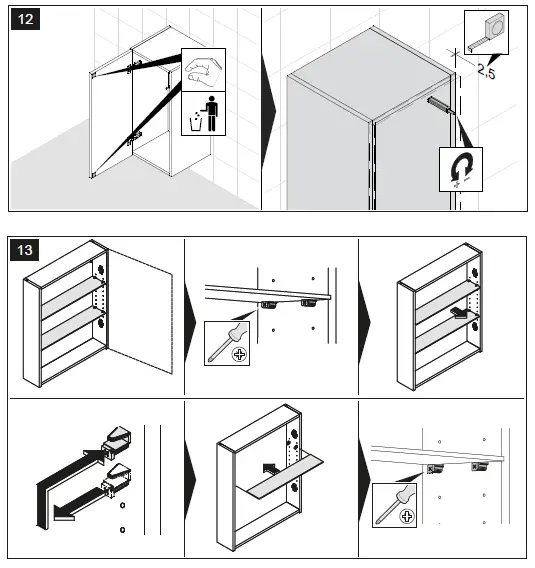 12

2,5

13