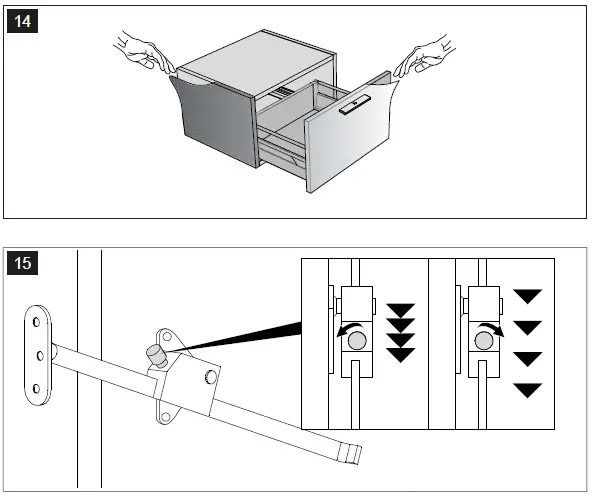 14

15