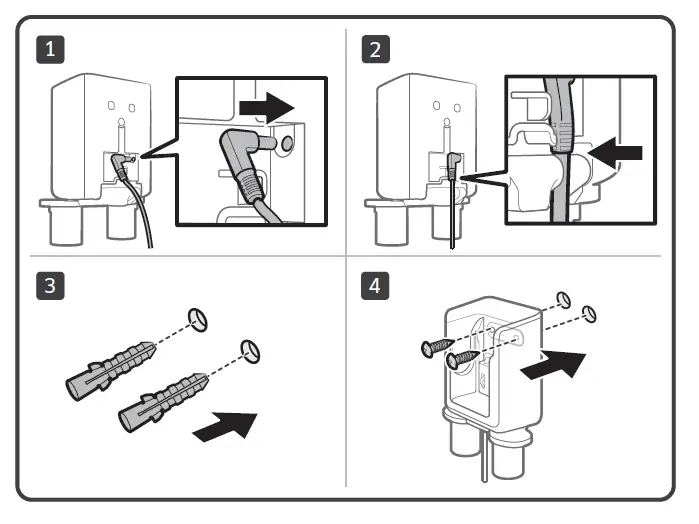 1

2

3

4