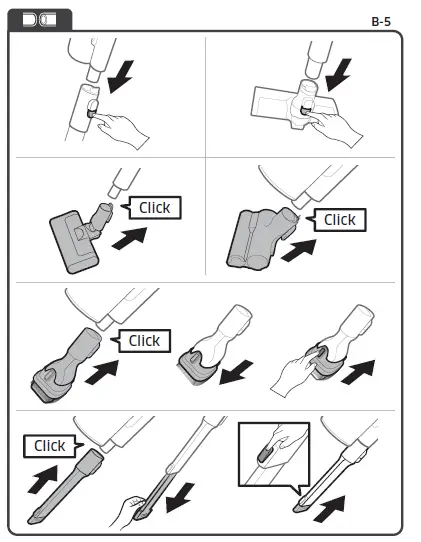 B-5

Click

Click

Click

Click