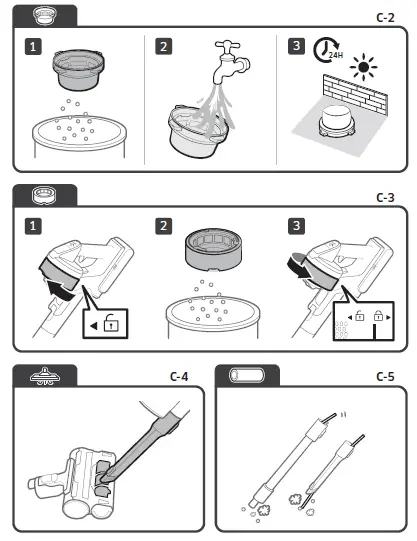 C-2

1

2

3

24H

C-3

1

2

3

C-4

C-5