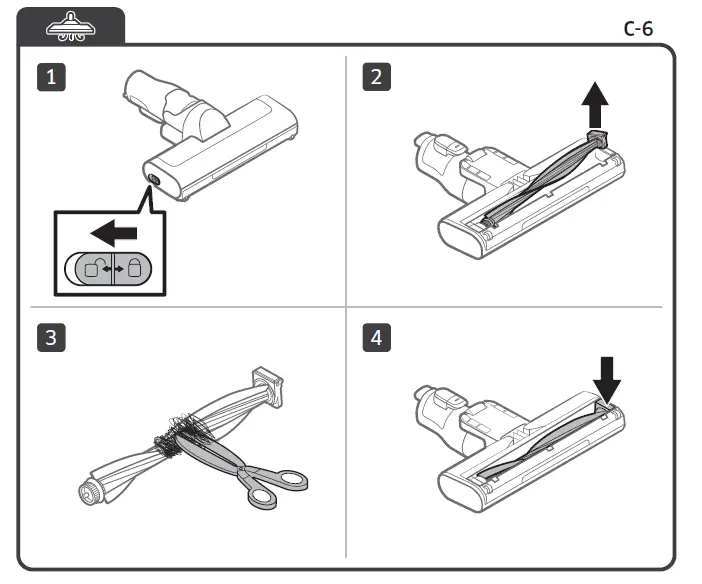 C-6

1

2

3

4