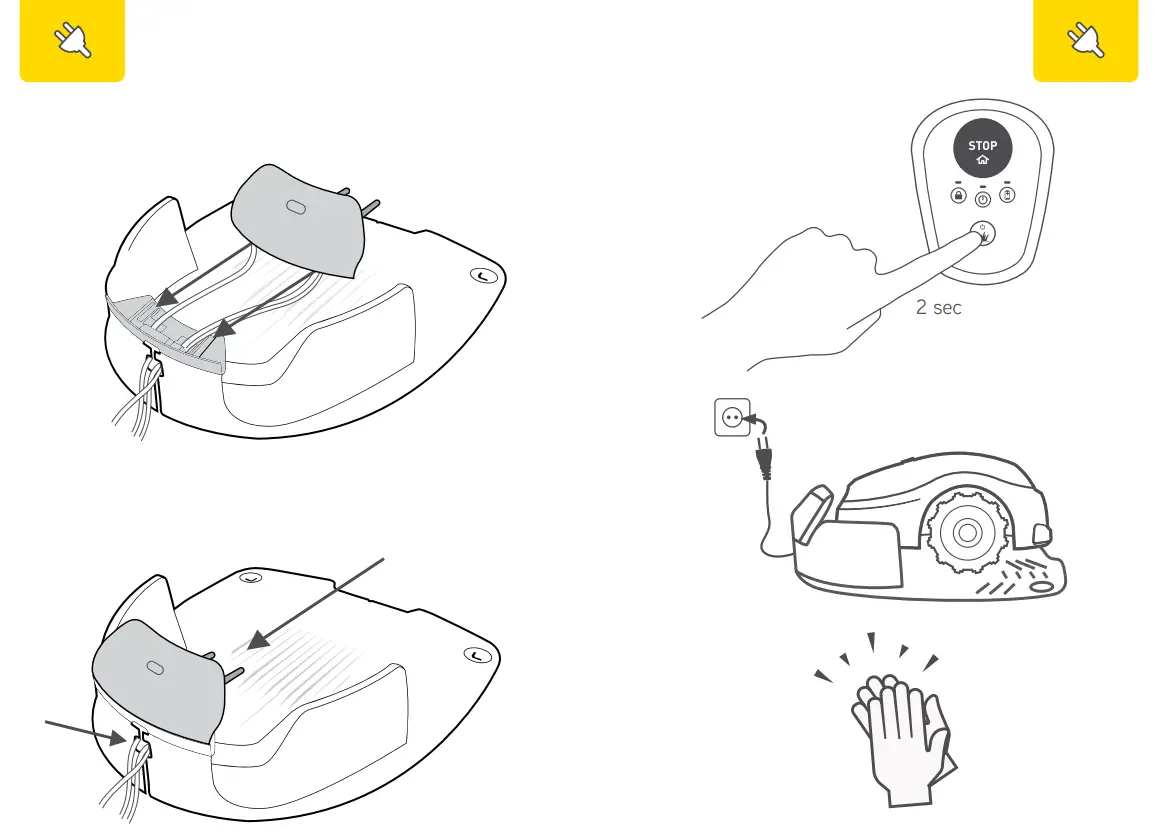 STOP

2 sec