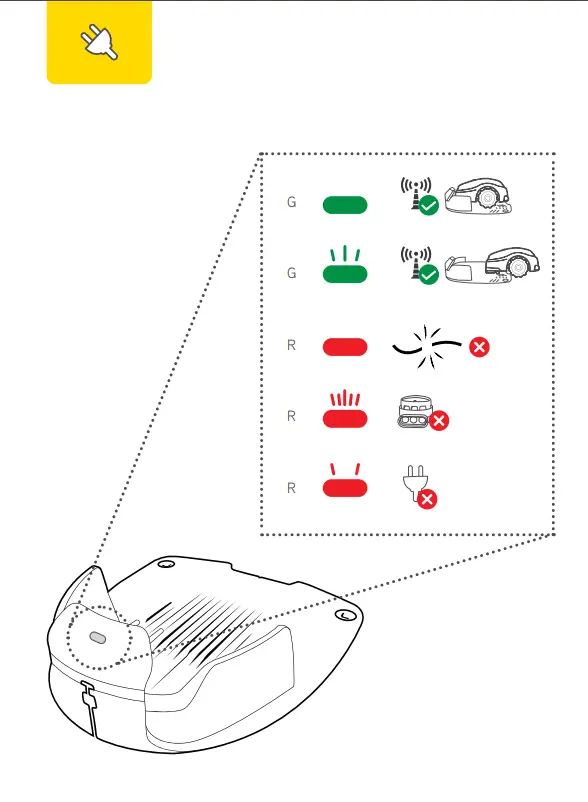 G

G

R

R

R