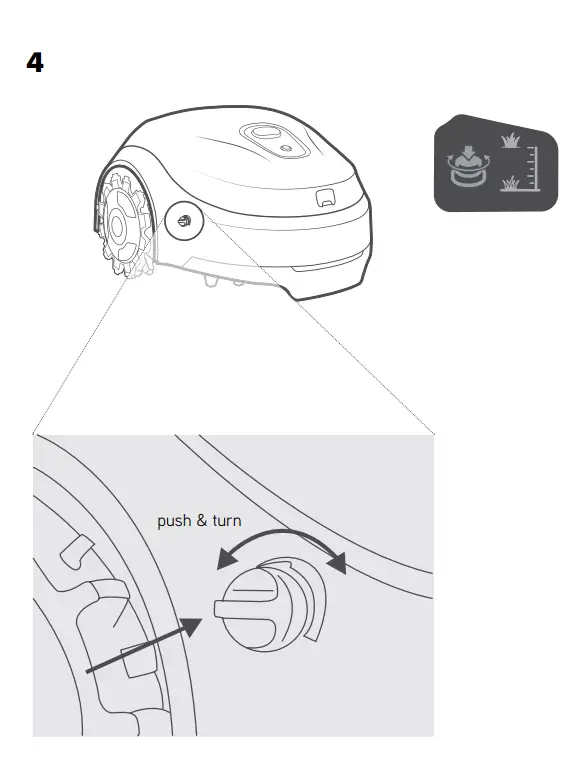 4

push & turn