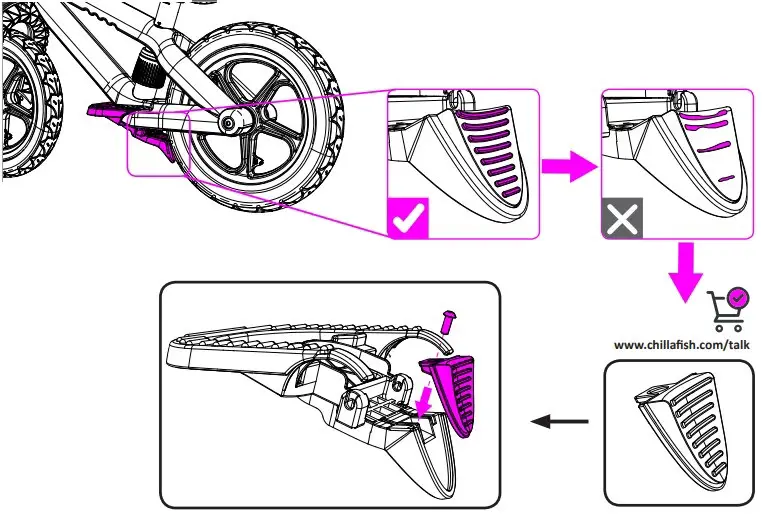 www.chillafish.com/talk