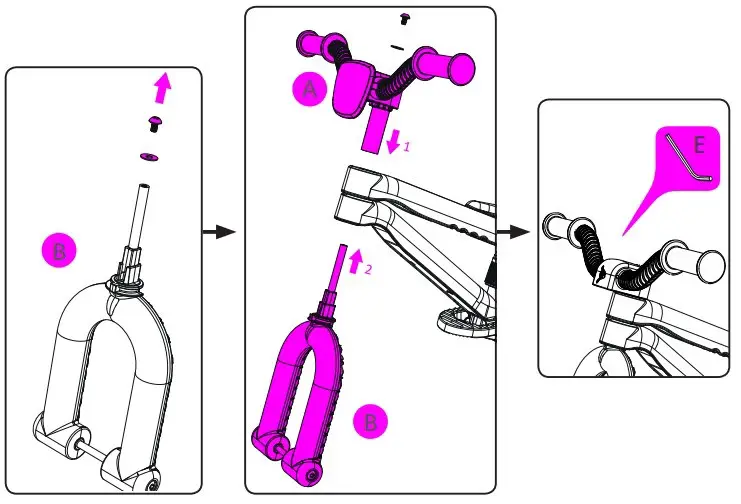 B

A

1

2

B

E