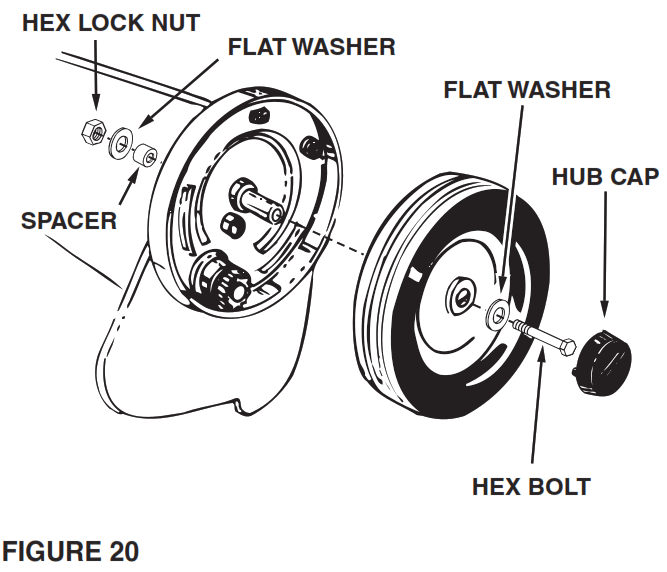 HEX LOCK NUT
FLAT WASHER
FLAT WASHER
HUB CAP
SPACER
HEX BOLT
FIGURE 20