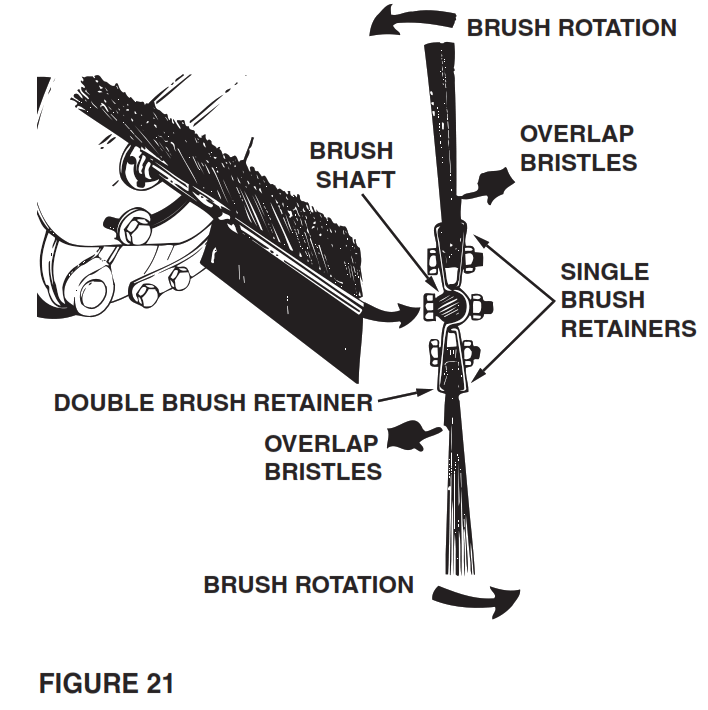 BRUSH ROTATION

OVERLAP BRISTLES

BRUSH SHAFT

SINGLE BRUSH RETAINERS

DOUBLE BRUSH RETAINER

OVERLAP BRISTLES

BRUSH ROTATION

FIGURE 21