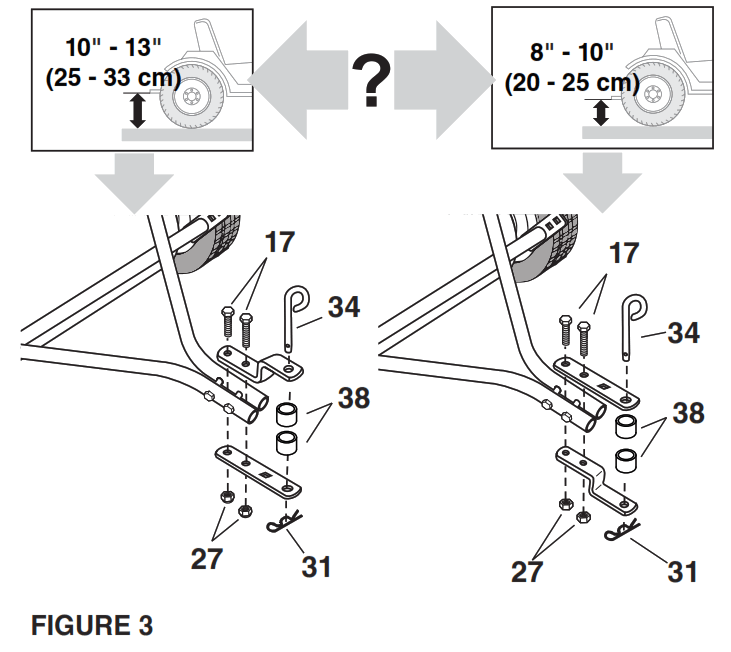 10" - 13"
(25 - 33 cm)

?

8" - 10"
(20 - 25 cm)

17
34
38
27
31

17
34
38
27
31

FIGURE 3