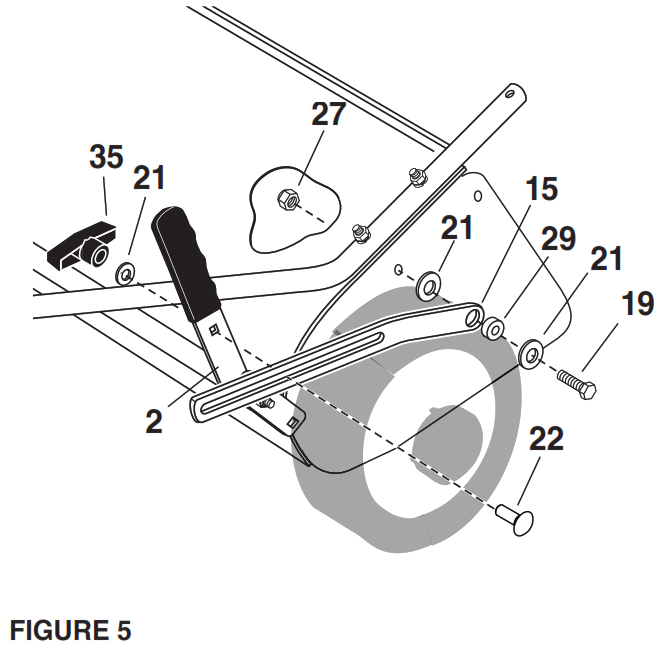 27
35
21
15
21
29
21
19
2
22
FIGURE 5