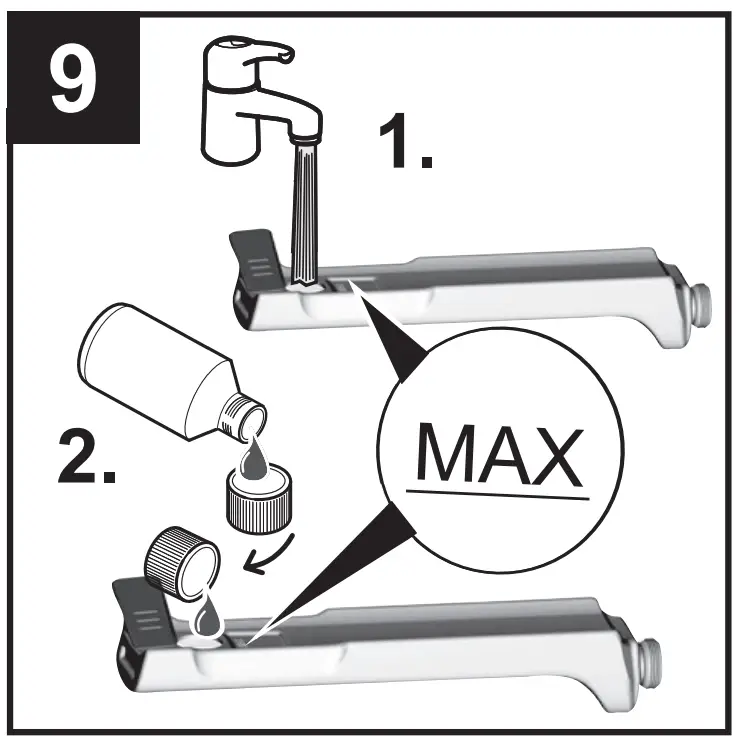 9

1.

2.

MAX