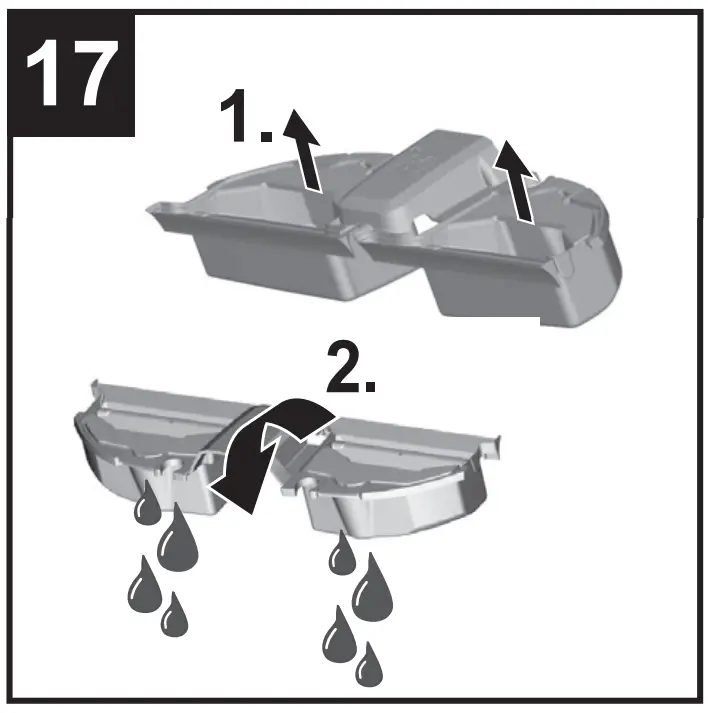 17

1.

2.