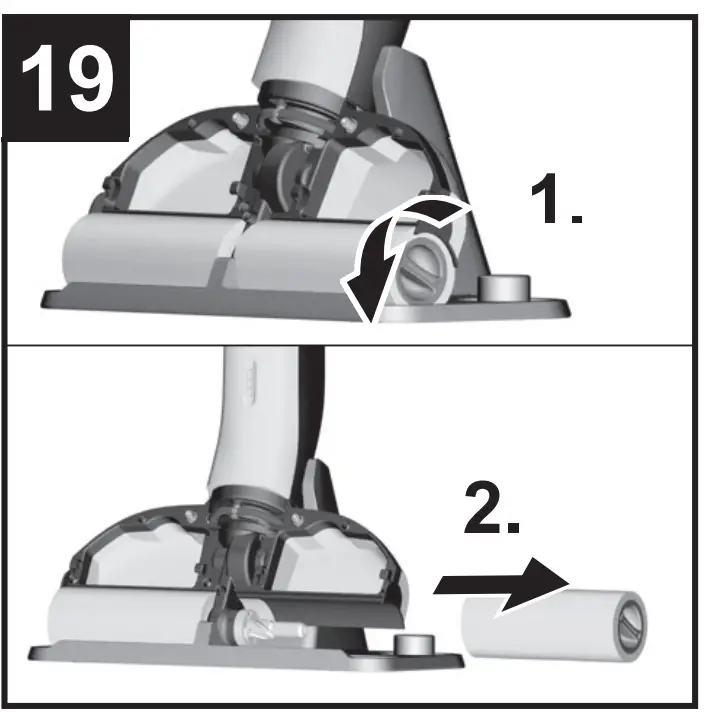 19

1.

2.