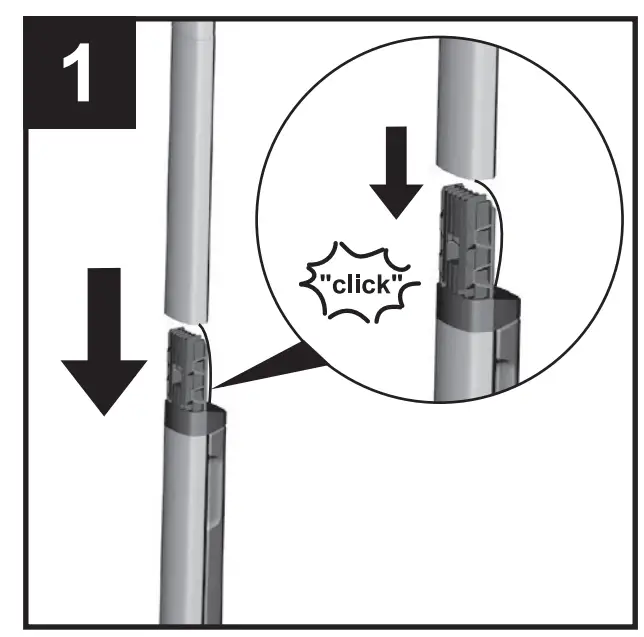 1

"click"