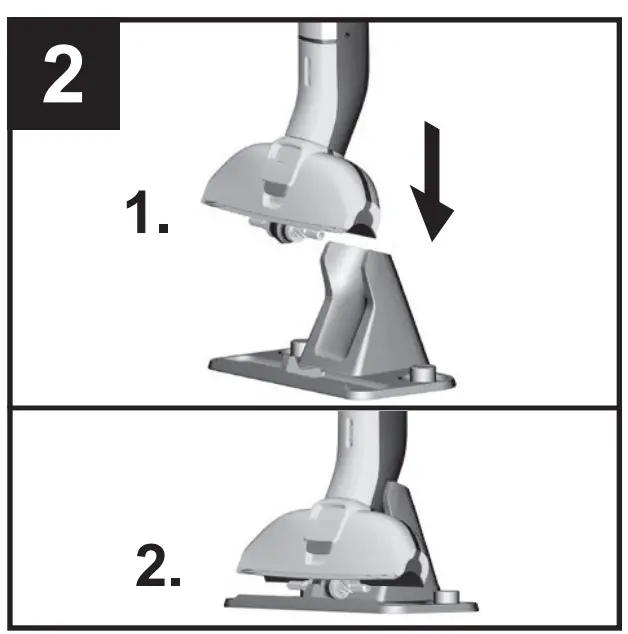 2

1.

2.