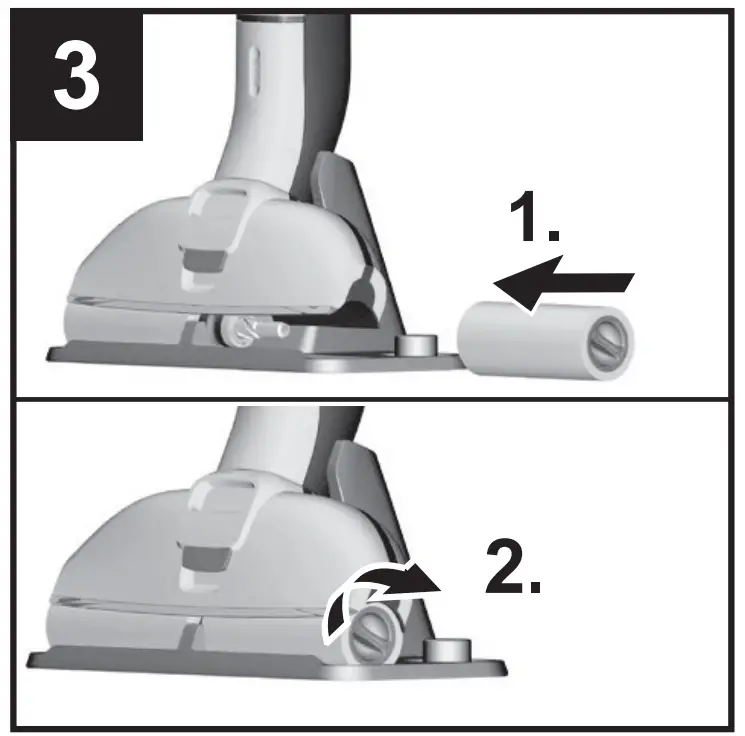 3

1.

2.