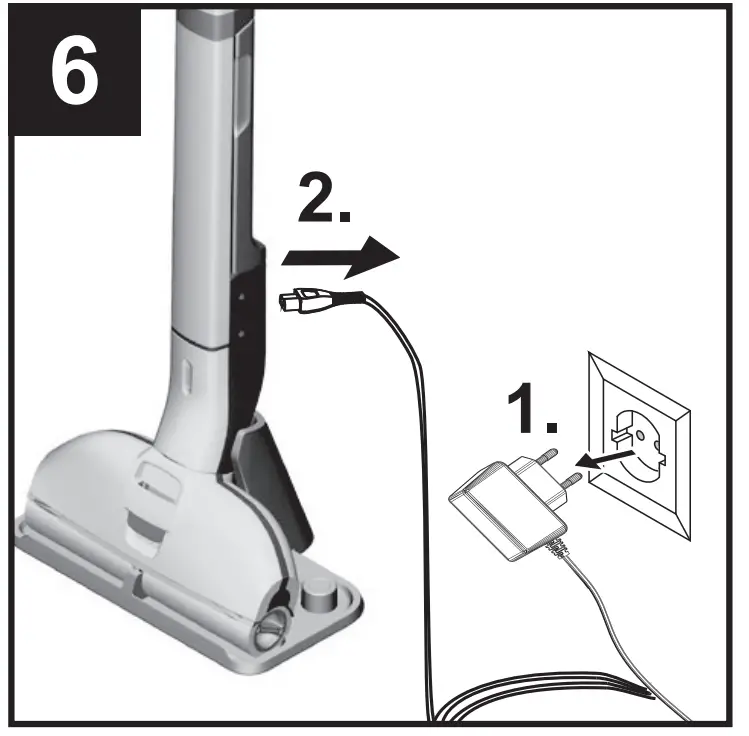 6

2.

1.