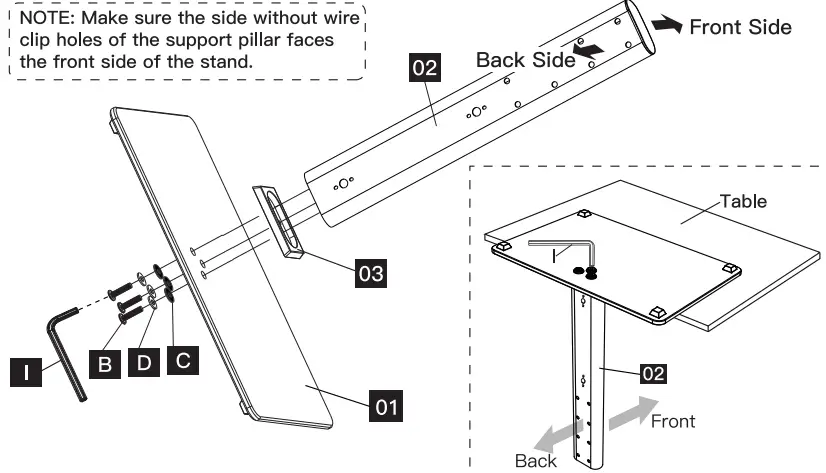 NOTE: Make sure the side without wire clip holes of the support pillar faces the front side of the stand.

Front Side

Back Side

02

03

I

B

D

C

01

Table

I

02

Front

Back