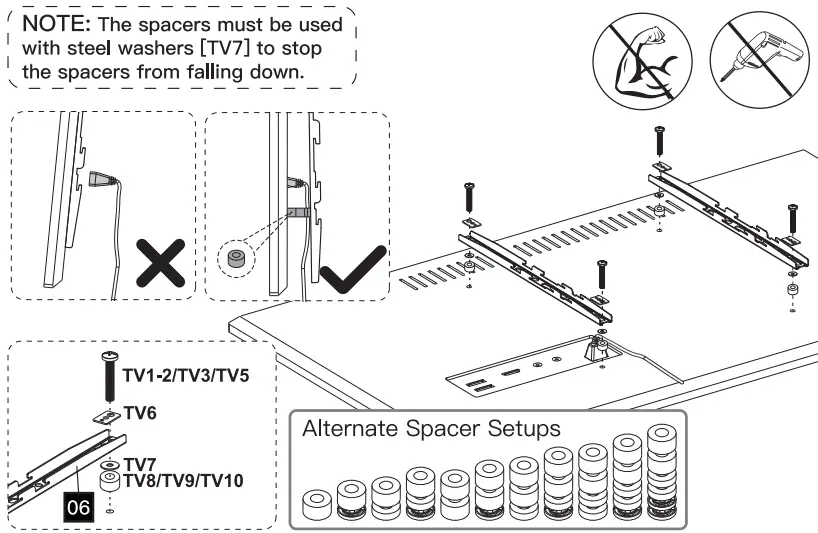 NOTE: The spacers must be used with steel washers [TV7] to stop the spacers from falling down.

TV1-2/TV3/TV5

TV6

TV7

TV8/TV9/TV10

06

Alternate Spacer Setups