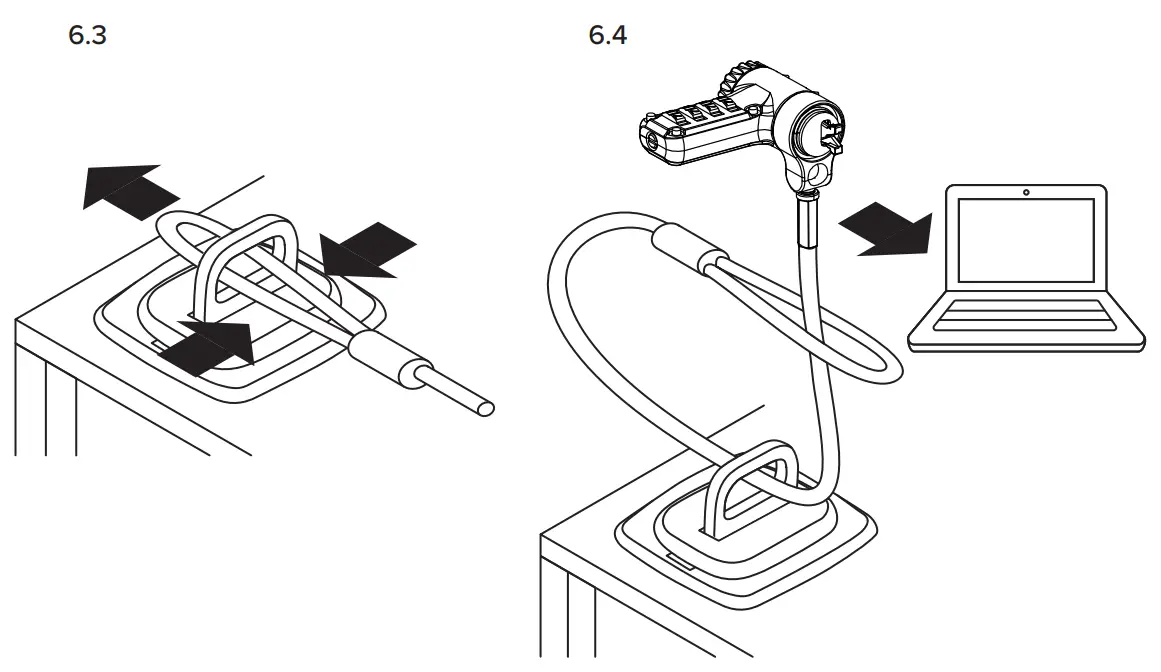 6.3

6.4