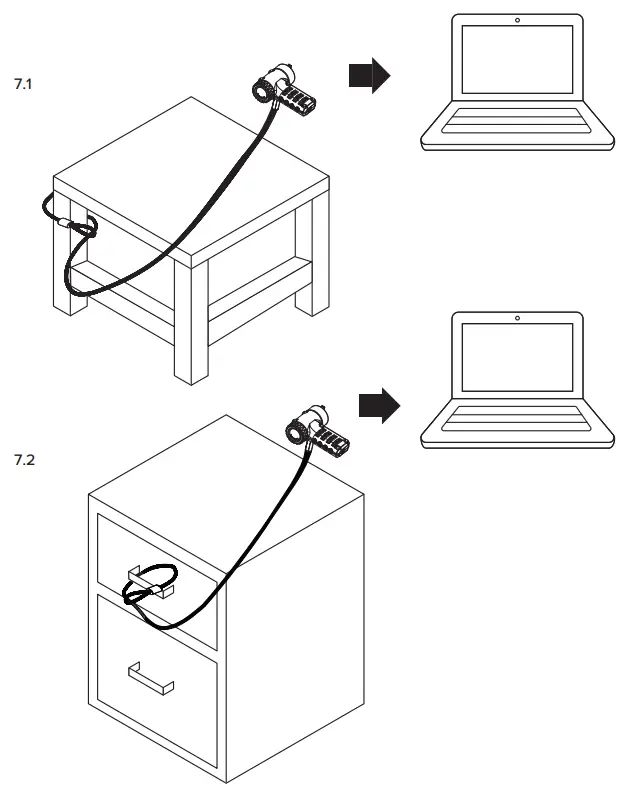 7.1

7.2